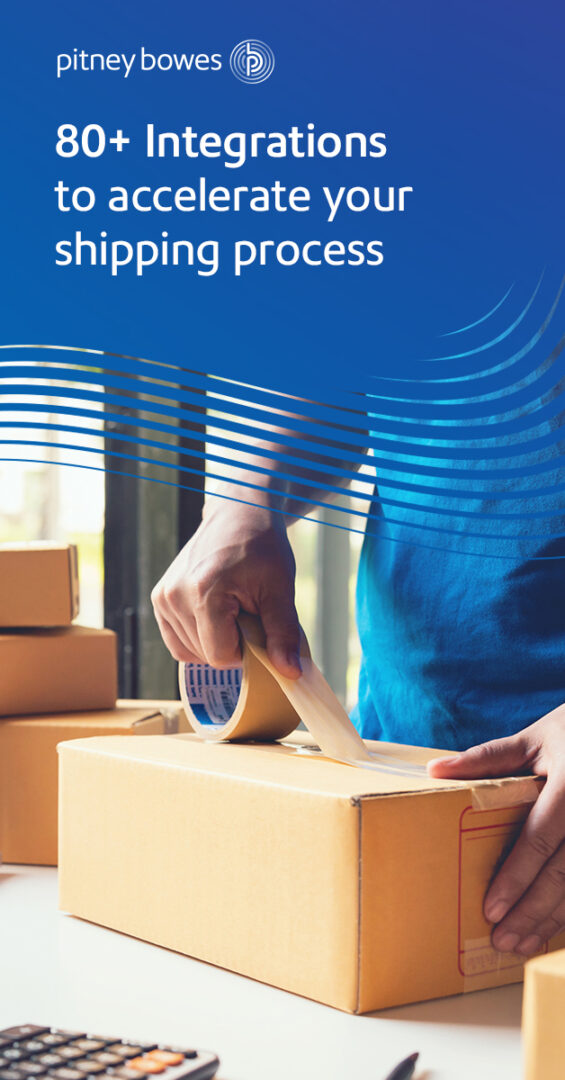 pitney bowes

80+ Integrations to accelerate your shipping process